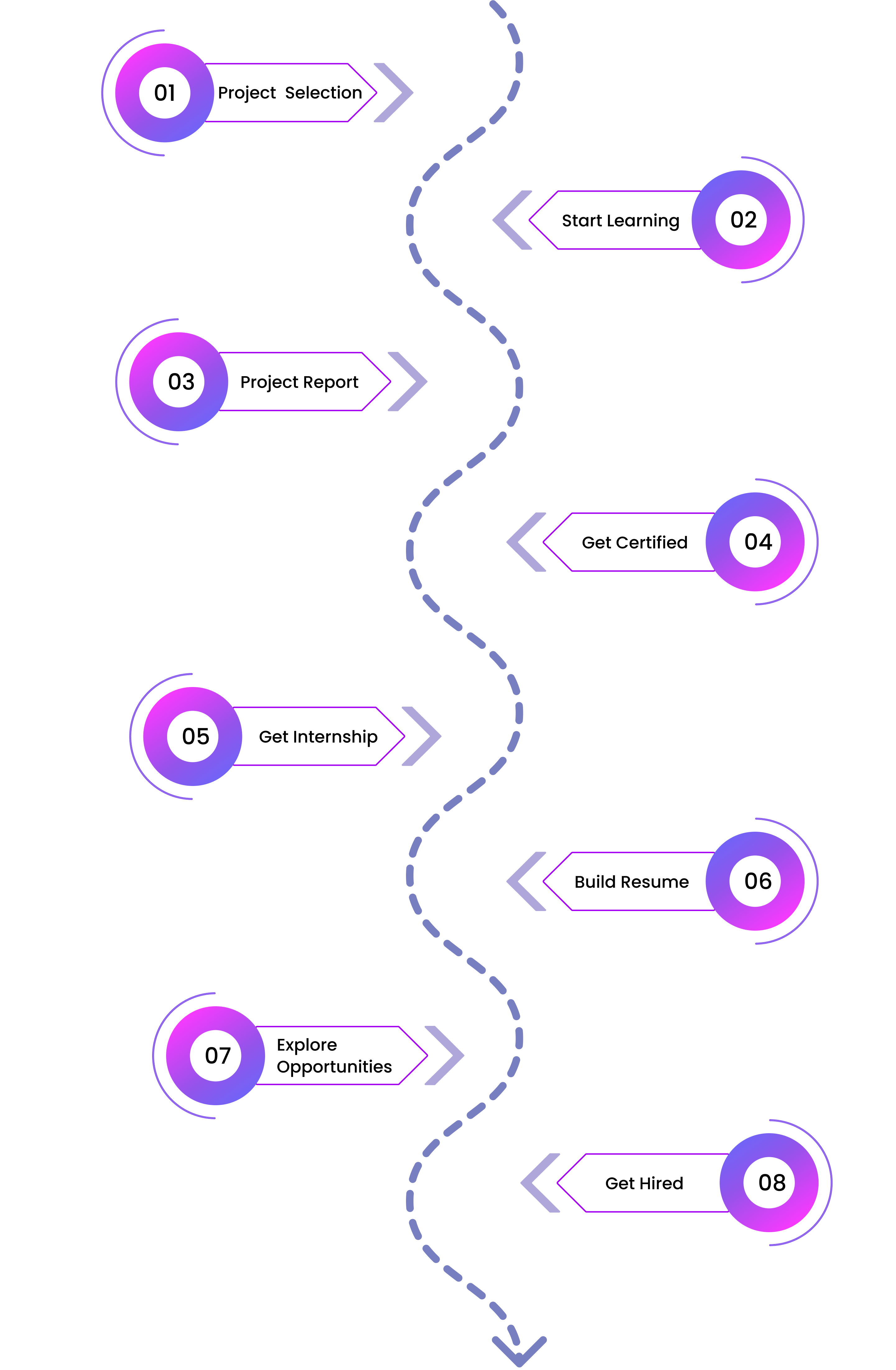 01 Project Selection

Start Learning 02

03 Project Report

Get Certified 04

05 Get Internship

Build Resume 06

07 Explore Opportunities

Get Hired 08